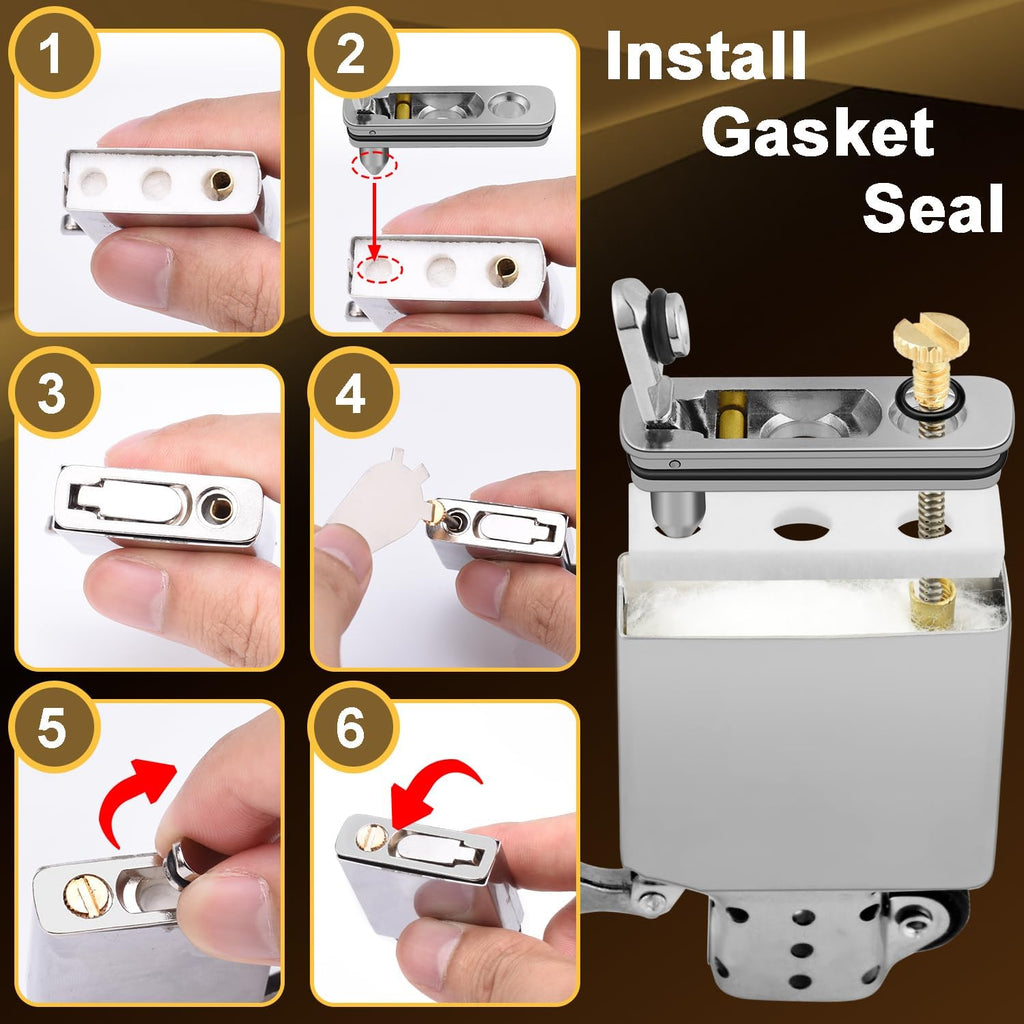 1

2

Install Gasket Seal

3

4

5

6